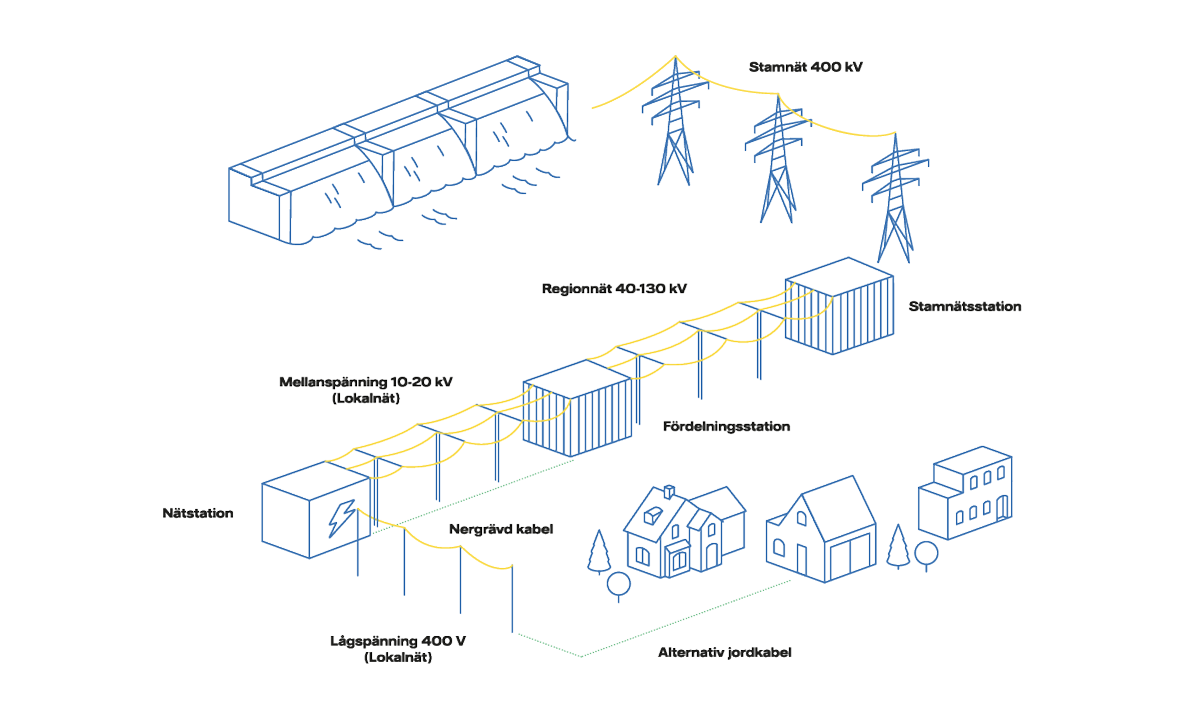 Stamnät 400 kV

Regionnät 40-130 kV

Stamnätsstation

Mellanspänning 10-20 kV
(Lokalnät)

Fördelningsstation

Nätstation

Nergrävd kabel

Lågspänning 400 V
(Lokalnät)

Alternativ jordkabel